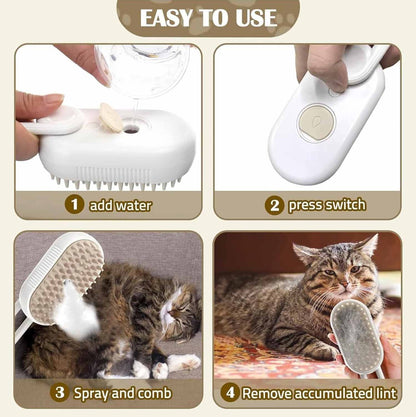 EASY TO USE

1 add water

2 press switch

3 Spray and comb

4 Remove accumulated lint