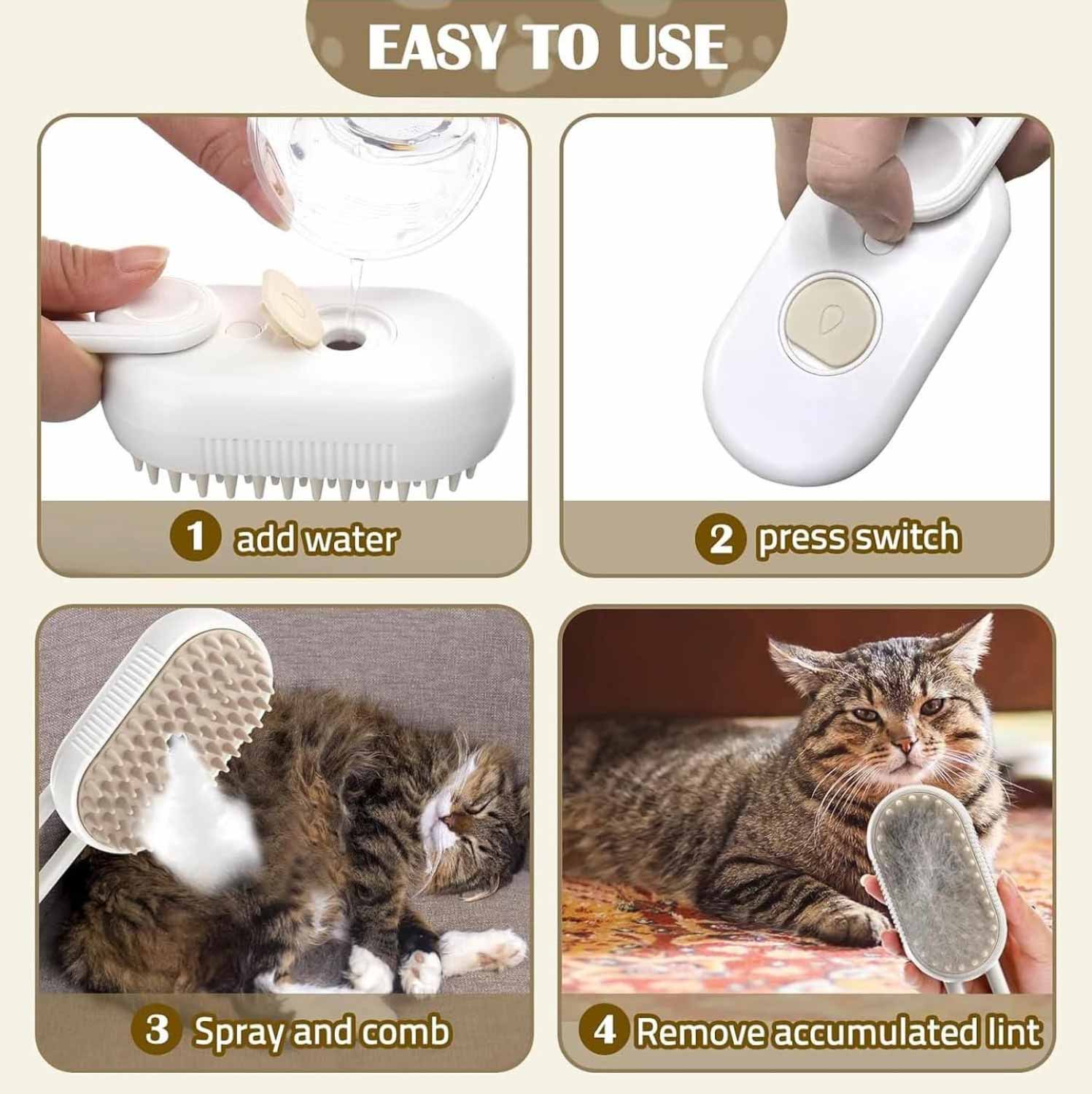 EASY TO USE

1 add water

2 press switch

3 Spray and comb

4 Remove accumulated lint