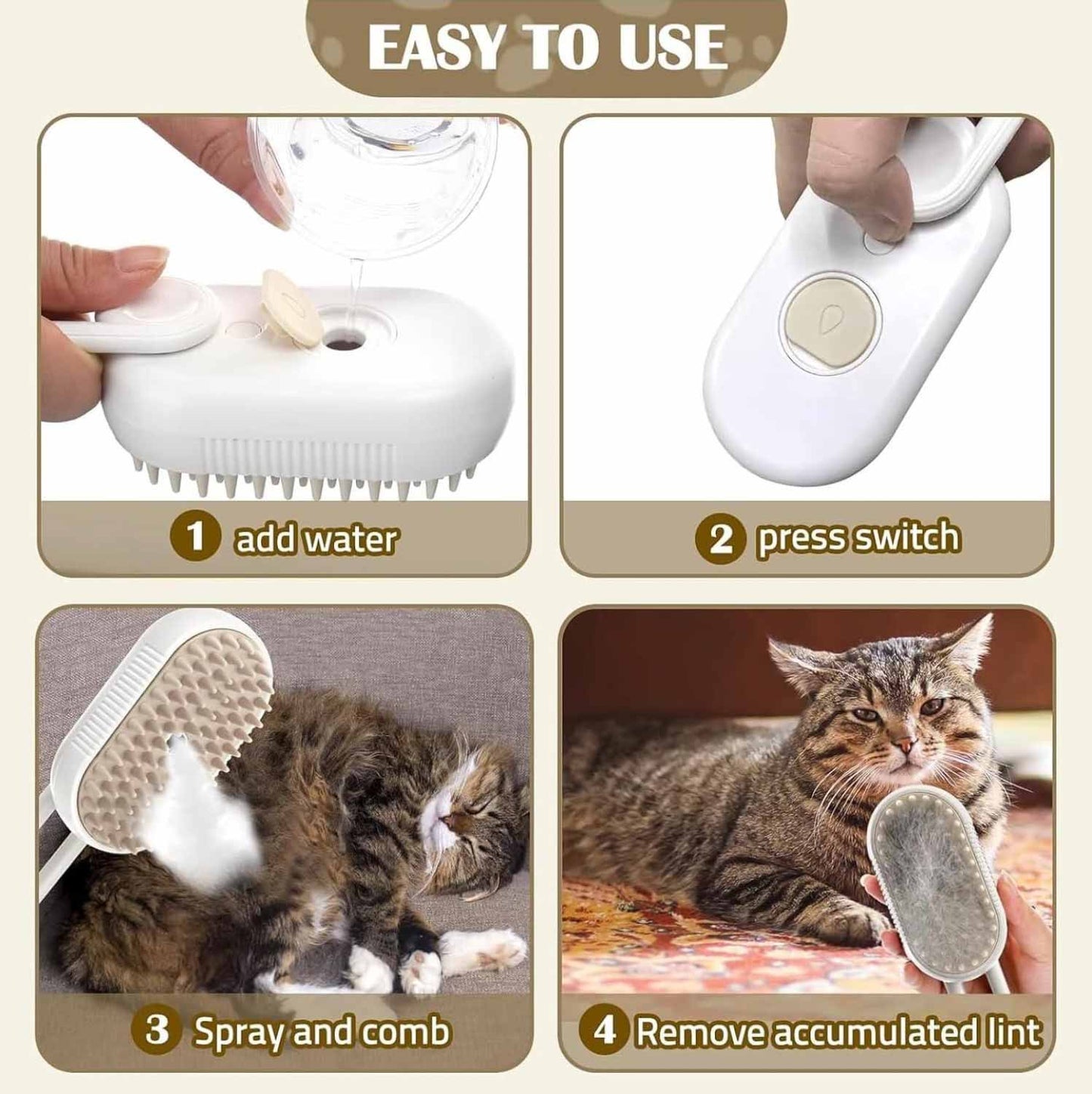 EASY TO USE

1 add water

2 press switch

3 Spray and comb

4 Remove accumulated lint